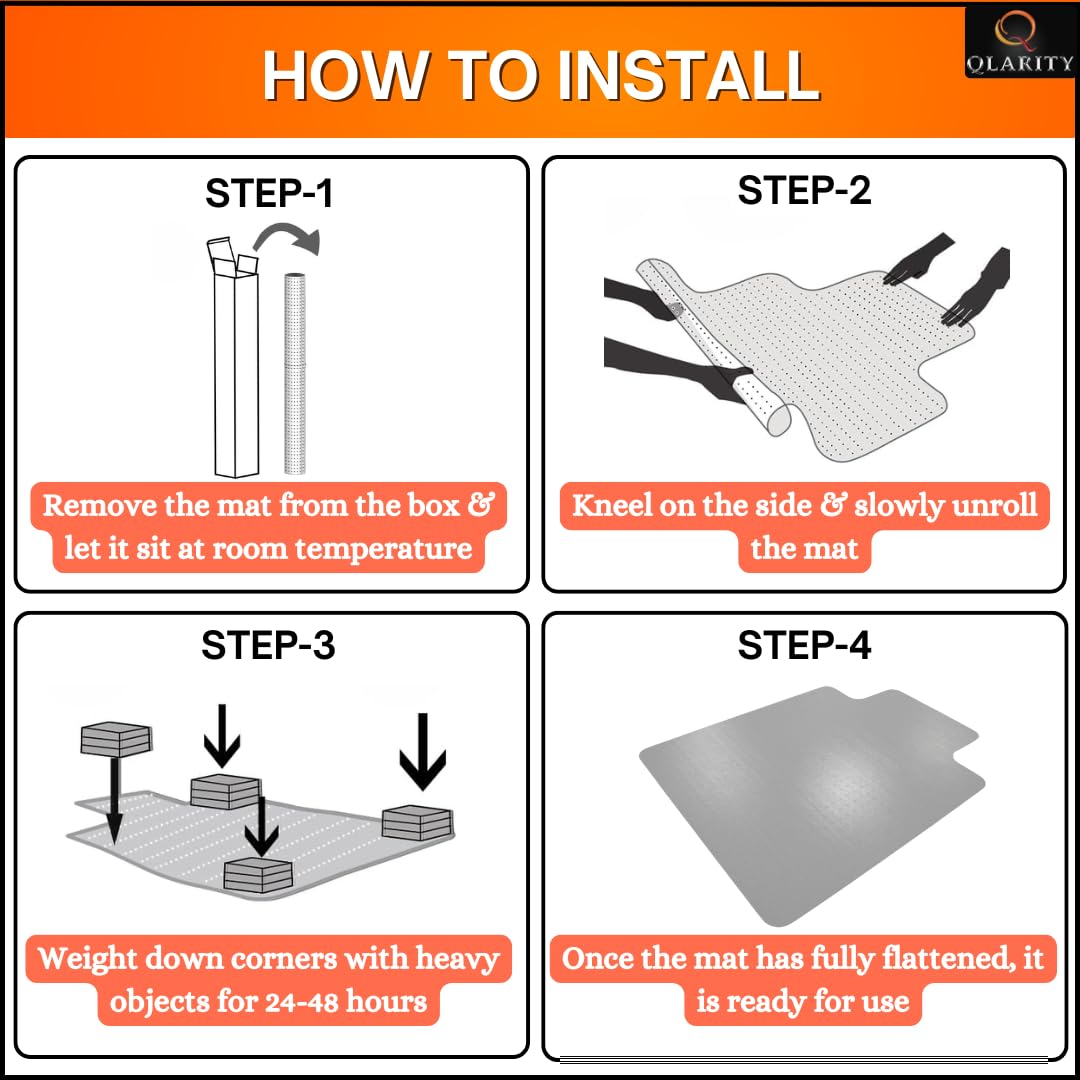 HOW TO INSTALL

QLARITY

STEP-1

Remove the mat from the box & let it sit at room temperature

STEP-2

Kneel on the side & slowly unroll the mat

STEP-3

Weight down corners with heavy objects for 24-48 hours

STEP-4

Once the mat has fully flattened, it is ready for use